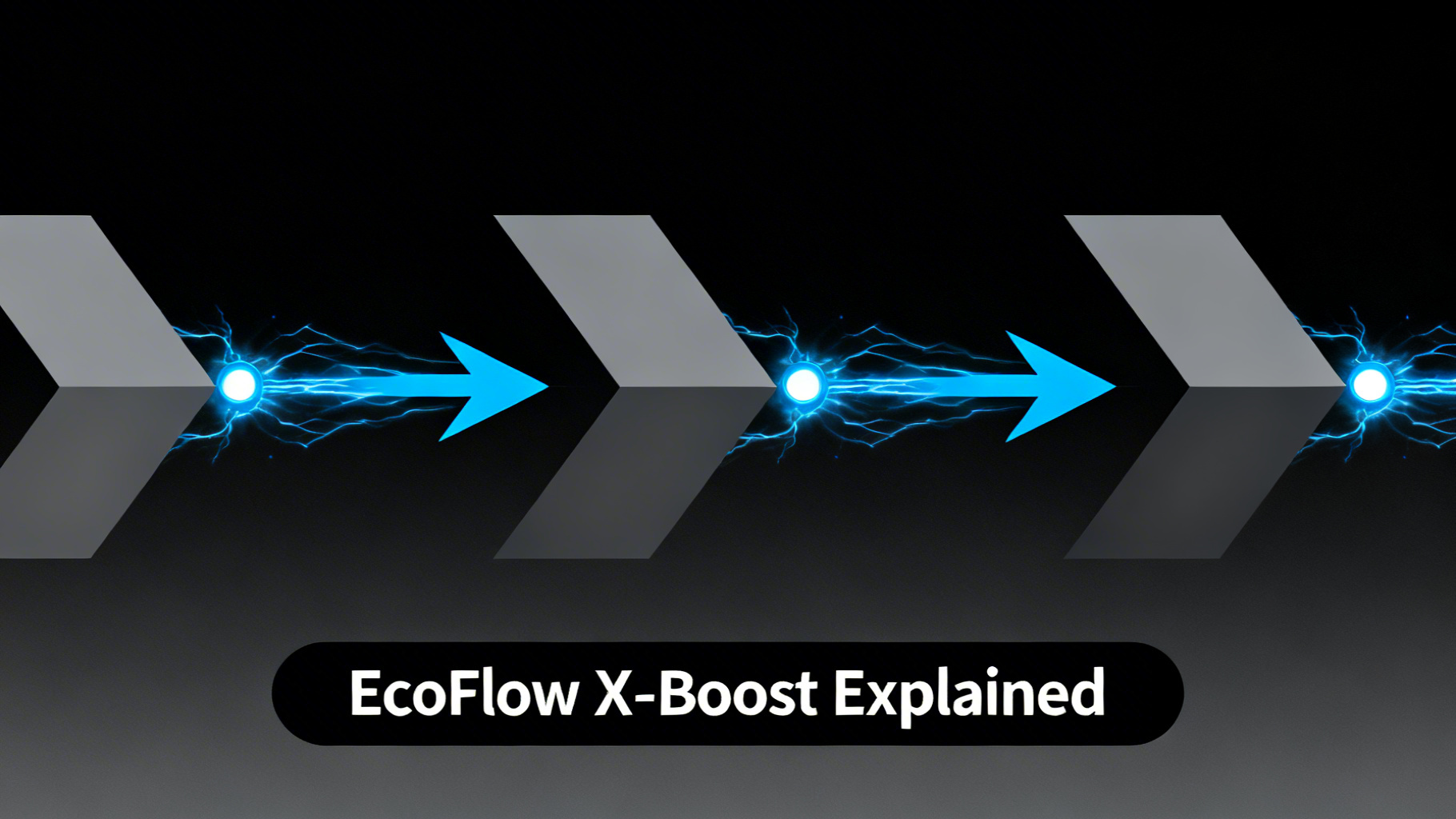 EcoFlow X-Boost Explained