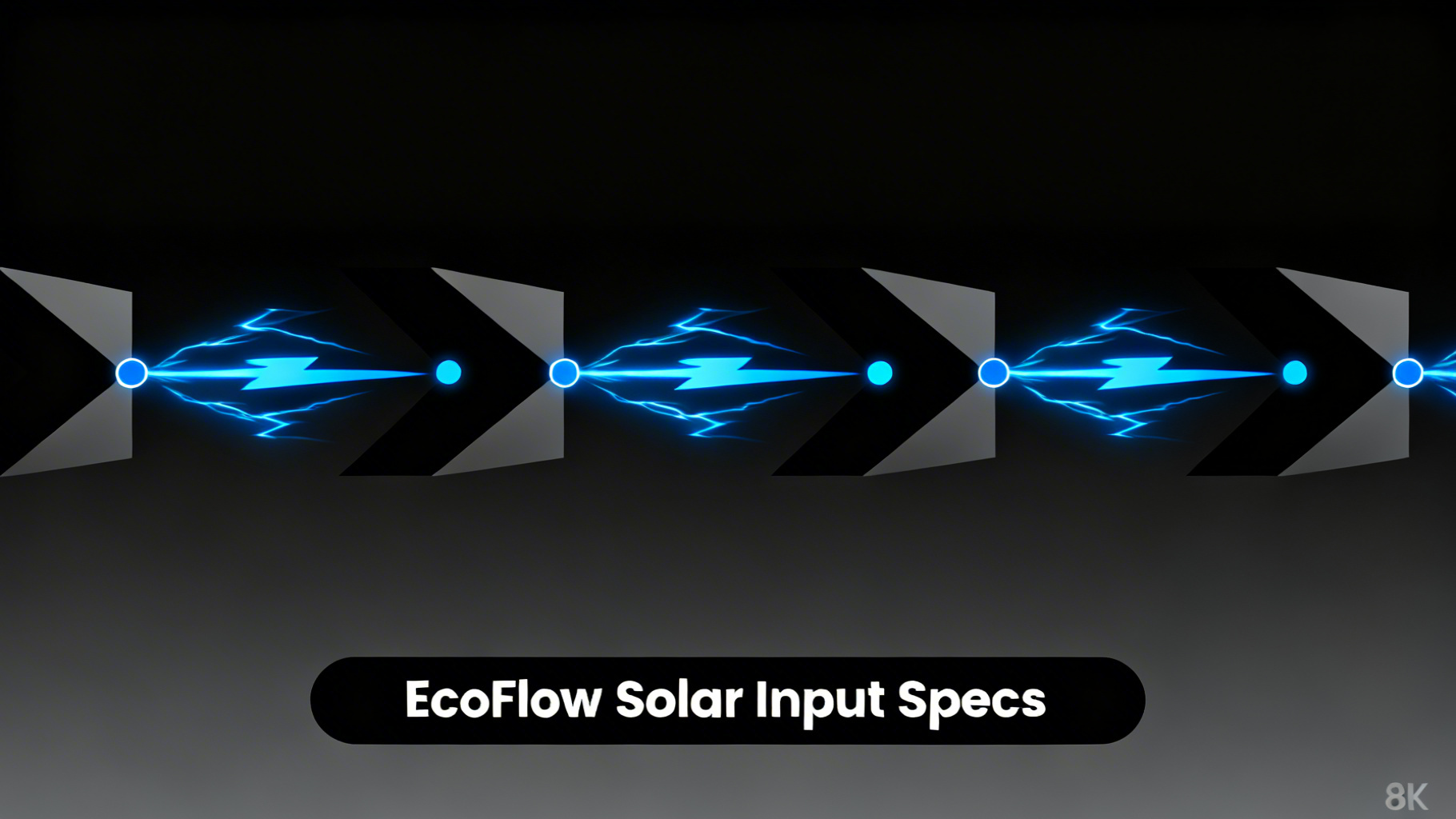 EcoFlow Solar Input Specs

8K