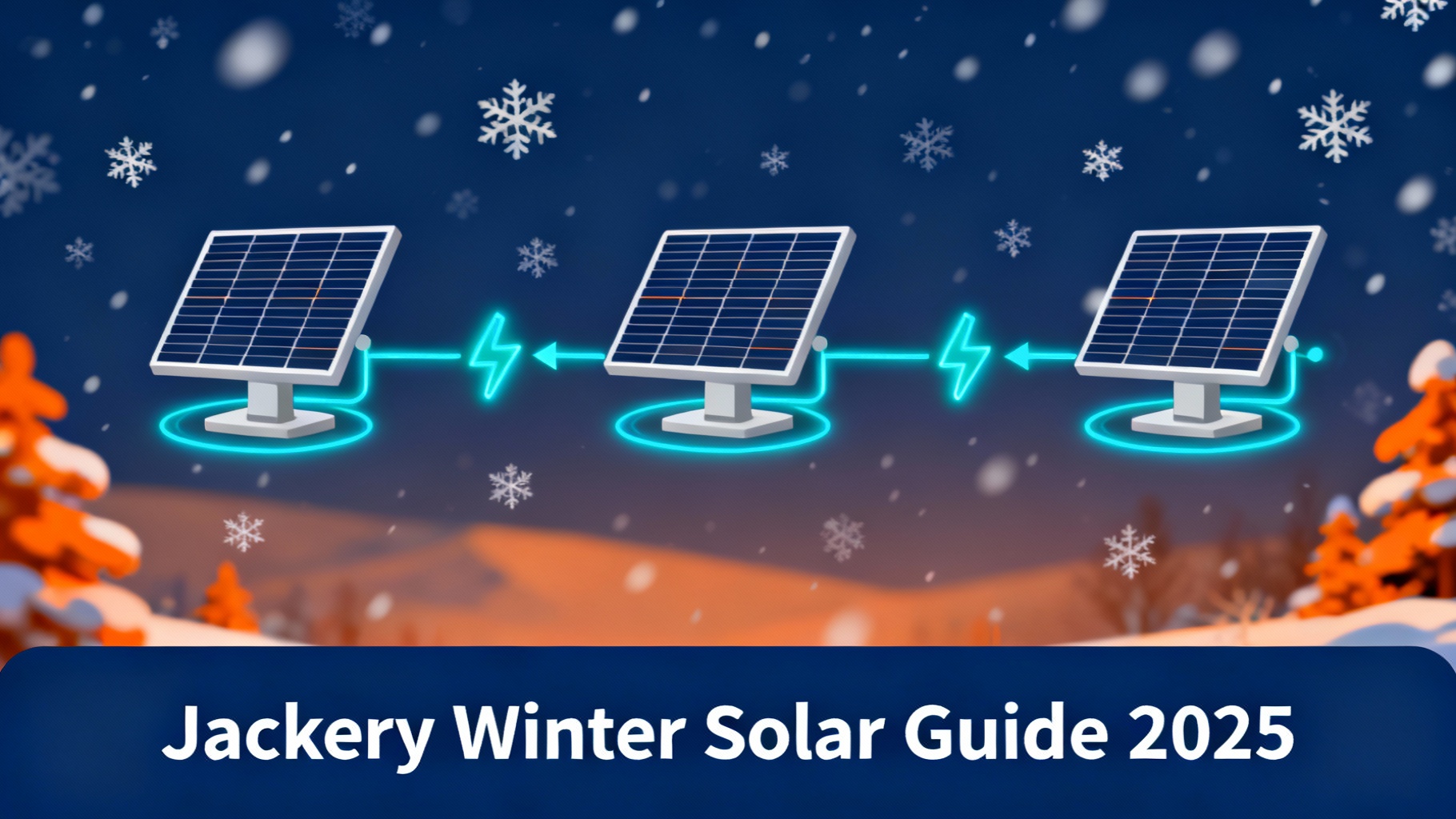 Jackery Winter Solar Guide 2025